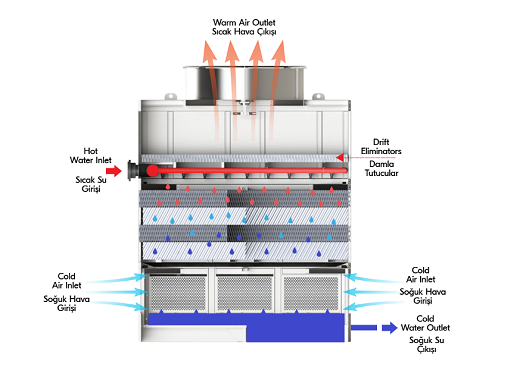 Warm Air Outlet
Sıcak Hava Çıkışı

Hot
Water Inlet

Sıcak Su
Girişi

Drift
Eliminators

Damla
Tutucular

Cold
Air Inlet

Soğuk Hava
Girişi

Cold
Air Inlet

Soğuk Hava
Girişi

Cold
Water Outlet

Soğuk Su
Çıkışı