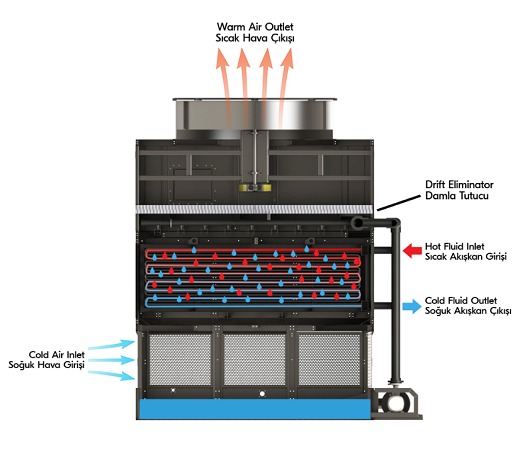 Warm Air Outlet
Sıcak Hava Çıkışı

Drift Eliminator
Damla Tutucu

Hot Fluid Inlet
Sıcak Akışkan Girişi

Cold Fluid Outlet
Soğuk Akışkan Çıkışı

Cold Air Inlet
Soğuk Hava Girişi